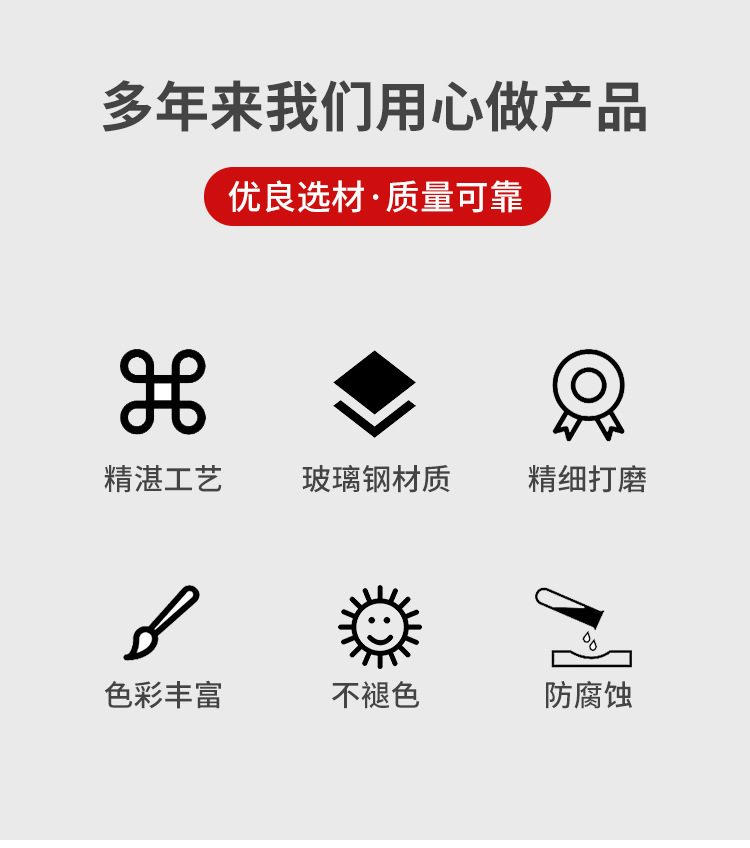 多年来我们用心做产品

优良选材·质量可靠

精湛工艺

玻璃钢材质

精细打磨

色彩丰富

不褪色

防腐蚀